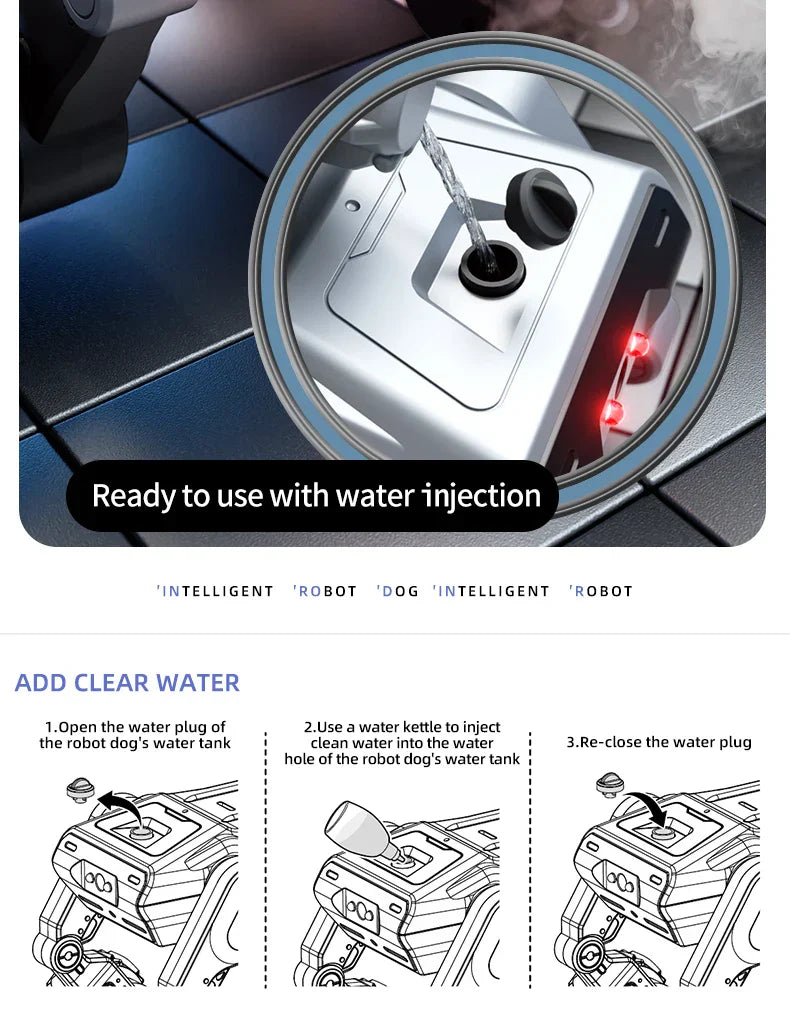 Ready to use with water injection

'INTELLIGENT 'ROBOT 'DOG 'INTELLIGENT 'ROBOT

ADD CLEAR WATER

1.Open the water plug of the robot dog's water tank

2.Use a water kettle to inject clean water into the water hole of the robot dog's water tank

3.Re-close the water plug